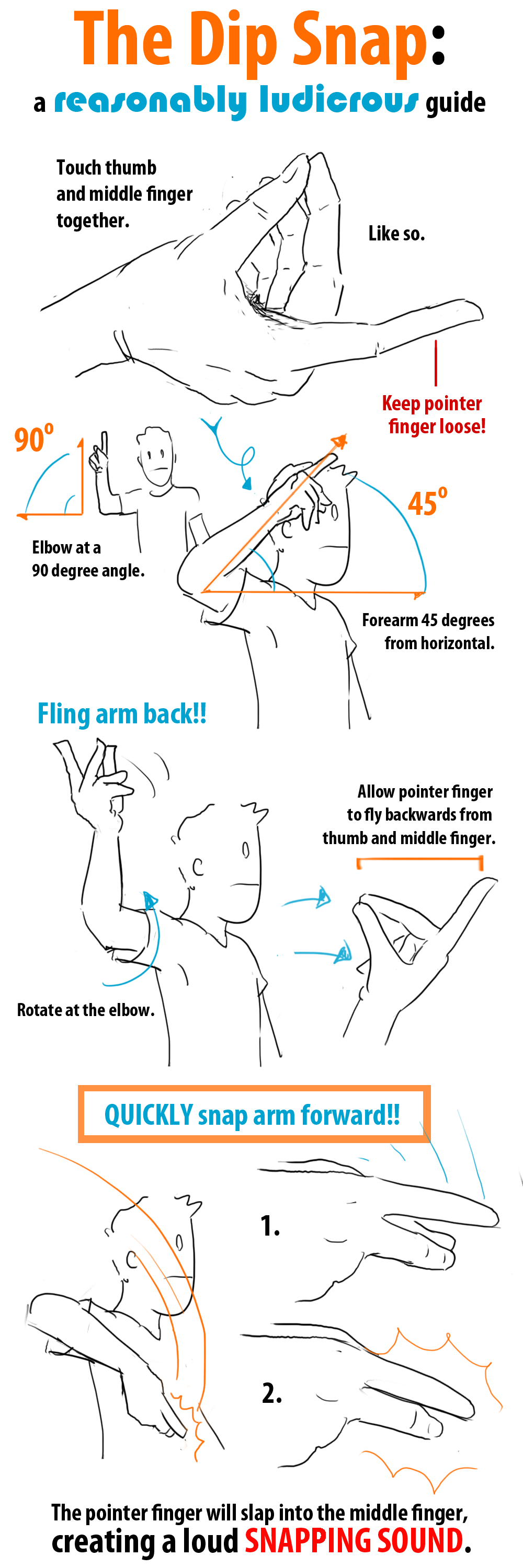 The Dip Snap:
a reasonably ludicrous guide

Touch thumb and middle finger together.

Like so.

Keep pointer finger loose!

90°

Elbow at a 90 degree angle.

45°

Forearm 45 degrees from horizontal.

Fling arm back!!

Allow pointer finger to fly backwards from thumb and middle finger.

Rotate at the elbow.

QUICKLY snap arm forward!!

1.

2.

The pointer finger will slap into the middle finger, creating a loud SNAPPING SOUND.